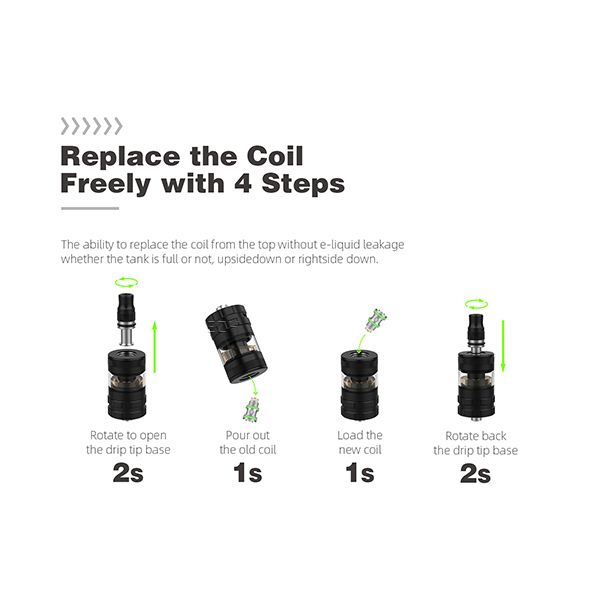 Replace the Coil Freely with 4 Steps

The ability to replace the coil from the top without e-liquid leakage whether the tank is full or not, upsidedown or rightside down.

Rotate to open the drip tip base
2s

Pour out the old coil
1s

Load the new coil
1s

Rotate back the drip tip base
2s